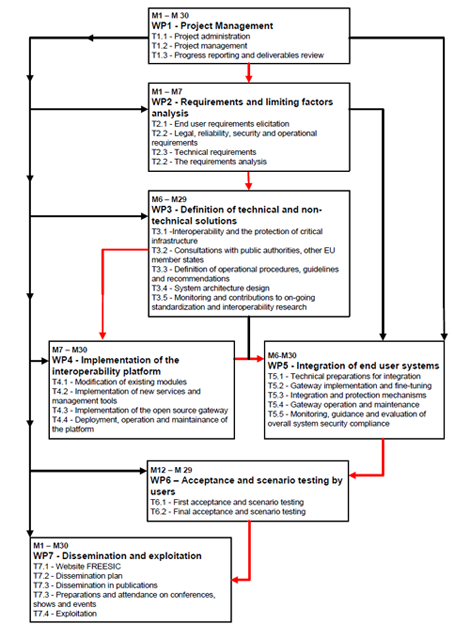 M1 – M 30
WP1 - Project Management
T1.1 - Project administration
T1.2 - Project management
T1.3 - Progress reporting and deliverables review

M1 – M7
WP2 - Requirements and limiting factors analysis
T2.1 - End user requirements elicitation
T2.2 - Legal, reliability, security and operational requirements
T2.3 - Technical requirements
T2.2 - The requirements analysis

M6 – M29
WP3 - Definition of technical and non-technical solutions
T3.1 -Interoperability and the protection of critical infrastructure
T3.2 - Consultations with public authorities, other EU member states
T3.3 - Definition of operational procedures, guidelines and recommendations
T3.4 - System architecture design
T3.5 - Monitoring and contributions to on-going standardization and interoperability research

M7 – M30
WP4 - Implementation of the interoperability platform
T4.1 - Modification of existing modules
T4.2 - Implementation of new services and management tools
T4.3 - Implementation of the open source gateway
T4.4 - Deployment, operation and maintainance of the platform

M6-M30
WP5 - Integration of end user systems
T5.1 - Technical preparations for integration
T5.2 - Gateway implementation and fine-tuning
T5.3 - Integration and protection mechanisms
T5.4 - Gateway operation and maintenance
T5.5 - Monitoring, guidance and evaluation of overall system security compliance

M12 – M 29
WP6 – Acceptance and scenario testing by users
T6.1 - First acceptance and scenario testing
T6.2 - Final acceptance and scenario testing

M1 – M30
WP7 - Dissemination and exploitation
T7.1 - Website FREESIC
T7.2 - Dissemination plan
T7.3 - Dissemination in publications
T7.3 - Preparations and attendance on conferences, shows and events
T7.4 - Exploitation